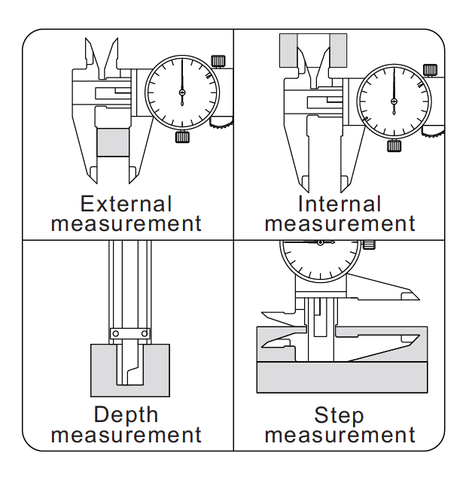 External measurement

Internal measurement

Depth measurement

Step measurement