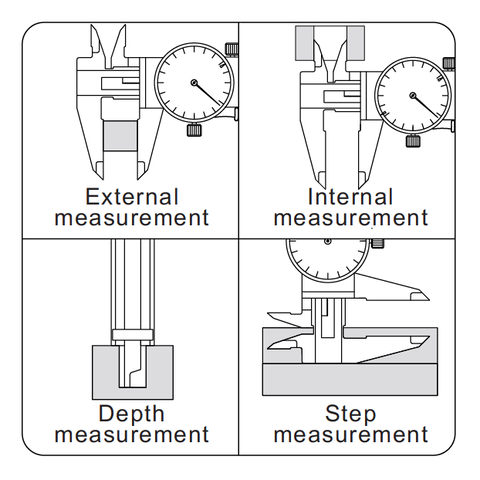 External measurement

Internal measurement

Depth measurement

Step measurement