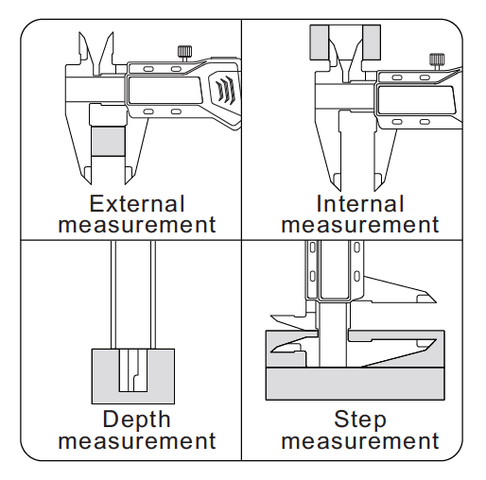 External measurement

Internal measurement

Depth measurement

Step measurement