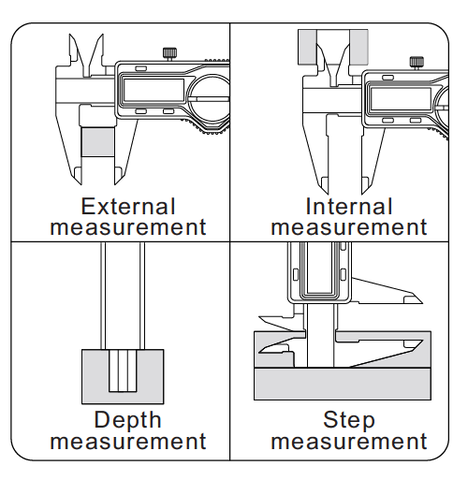 External measurement

Internal measurement

Depth measurement

Step measurement