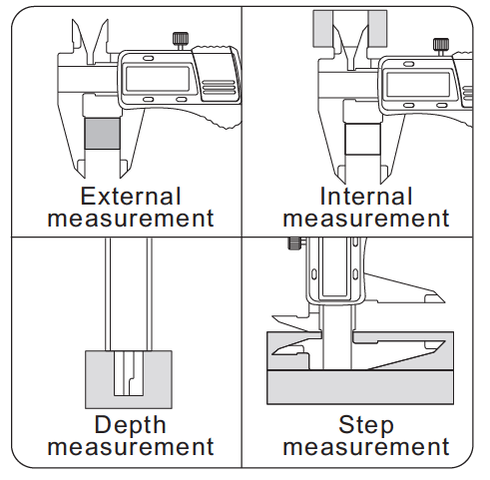 External measurement

Internal measurement

Depth measurement

Step measurement