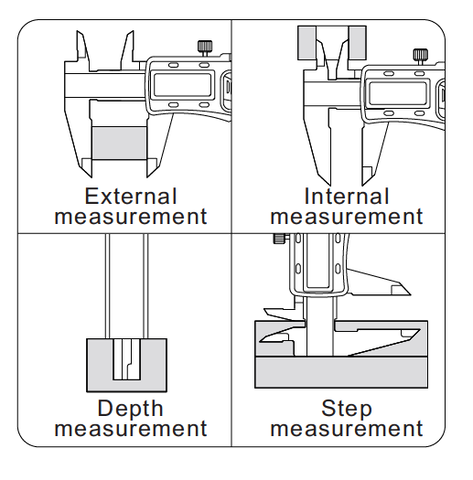 External measurement

Internal measurement

Depth measurement

Step measurement