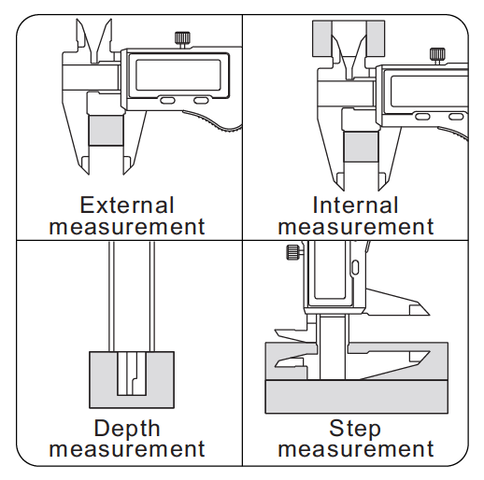 External measurement

Internal measurement

Depth measurement

Step measurement