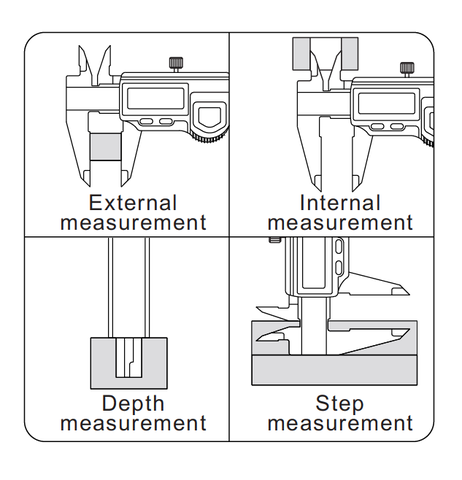 External measurement

Internal measurement

Depth measurement

Step measurement