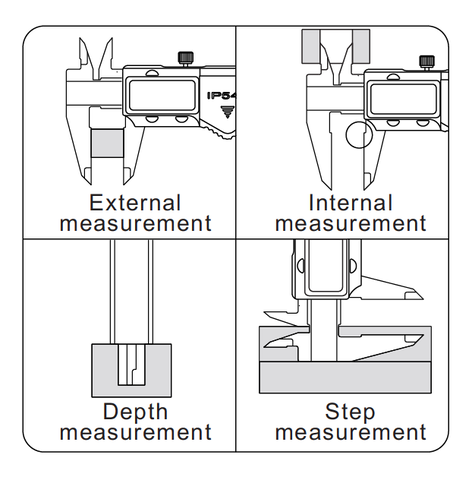 IP54

External measurement

Internal measurement

Depth measurement

Step measurement