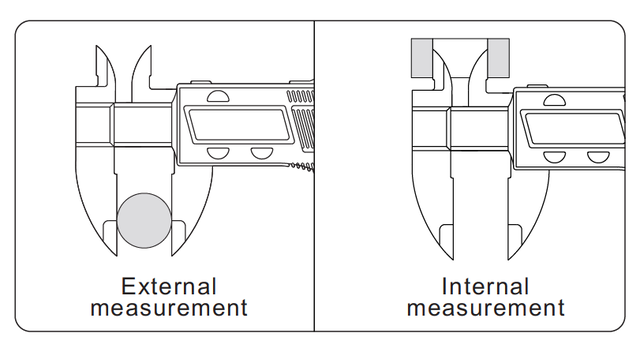 External measurement

Internal measurement