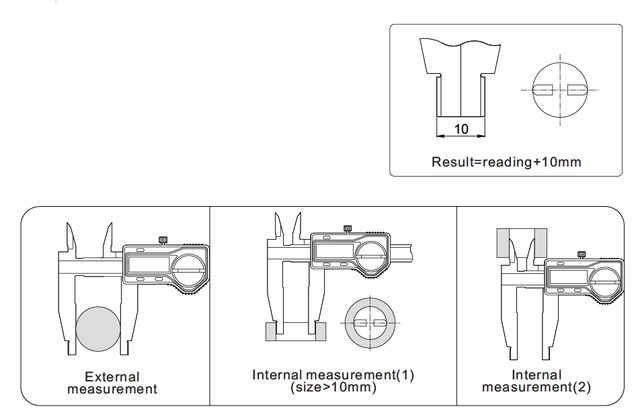 10

Result=reading+10mm

External measurement

Internal measurement(1)
(size>10mm)

Internal measurement(2)