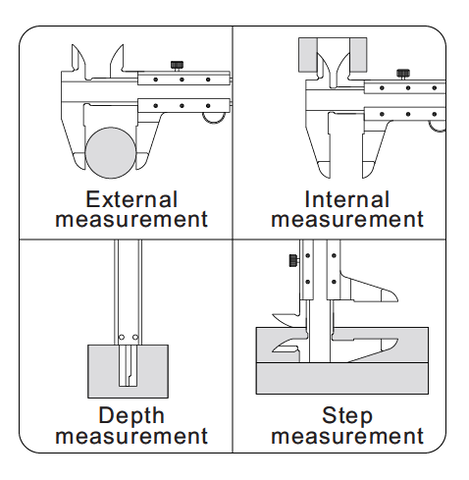 External measurement

Internal measurement

Depth measurement

Step measurement