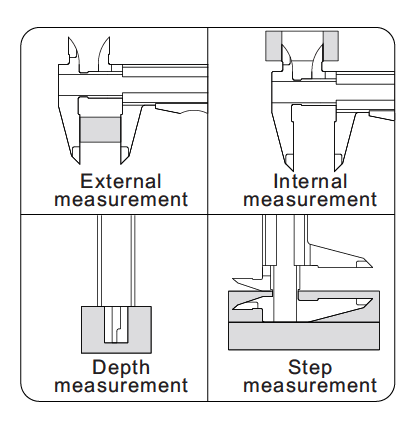 External measurement

Internal measurement

Depth measurement

Step measurement