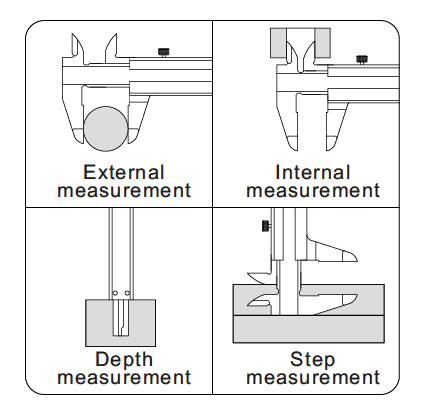 External measurement

Internal measurement

Depth measurement

Step measurement