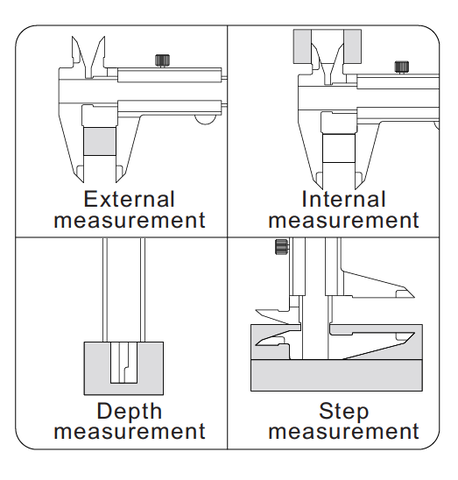 External measurement

Internal measurement

Depth measurement

Step measurement