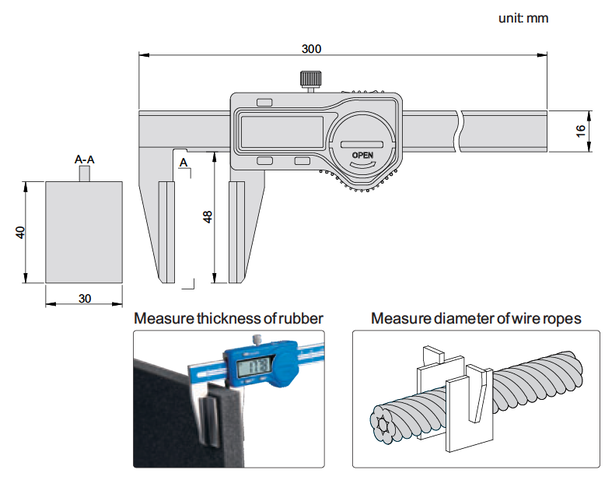 unit: mm

300

16

OPEN

A-A

A

48

40

30

Measure thickness of rubber

Measure diameter of wire ropes