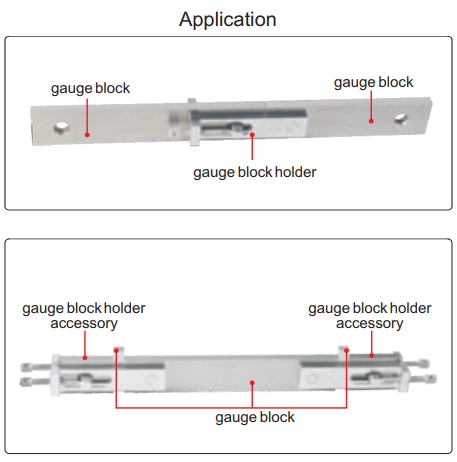 Application

gauge block

gauge block

gauge block holder

gauge block holder accessory

gauge block holder accessory

gauge block