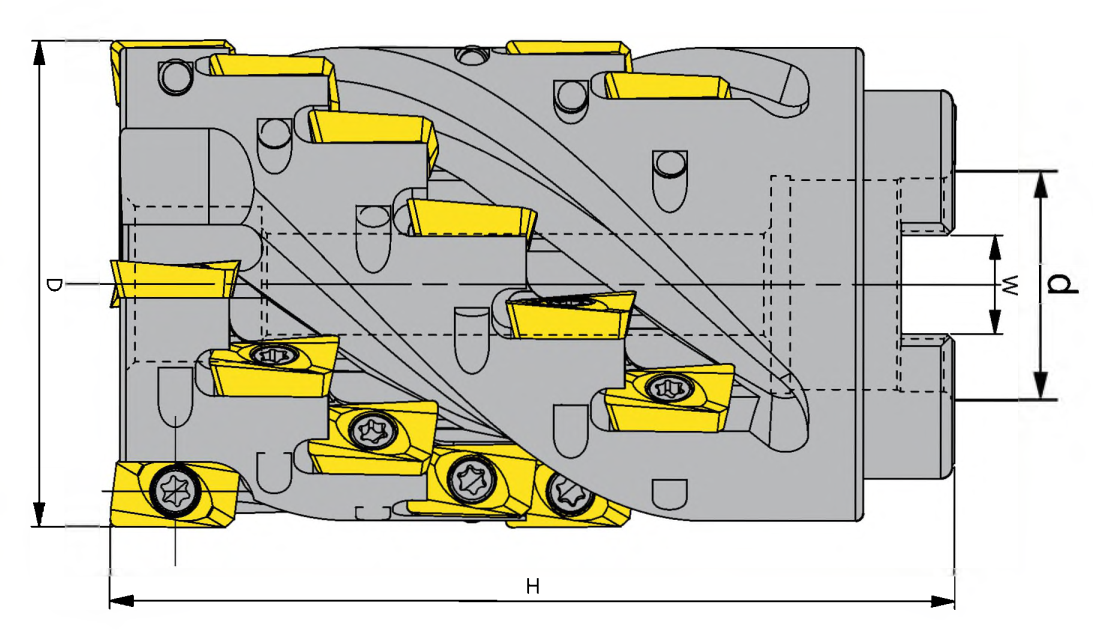 D
W
d
H